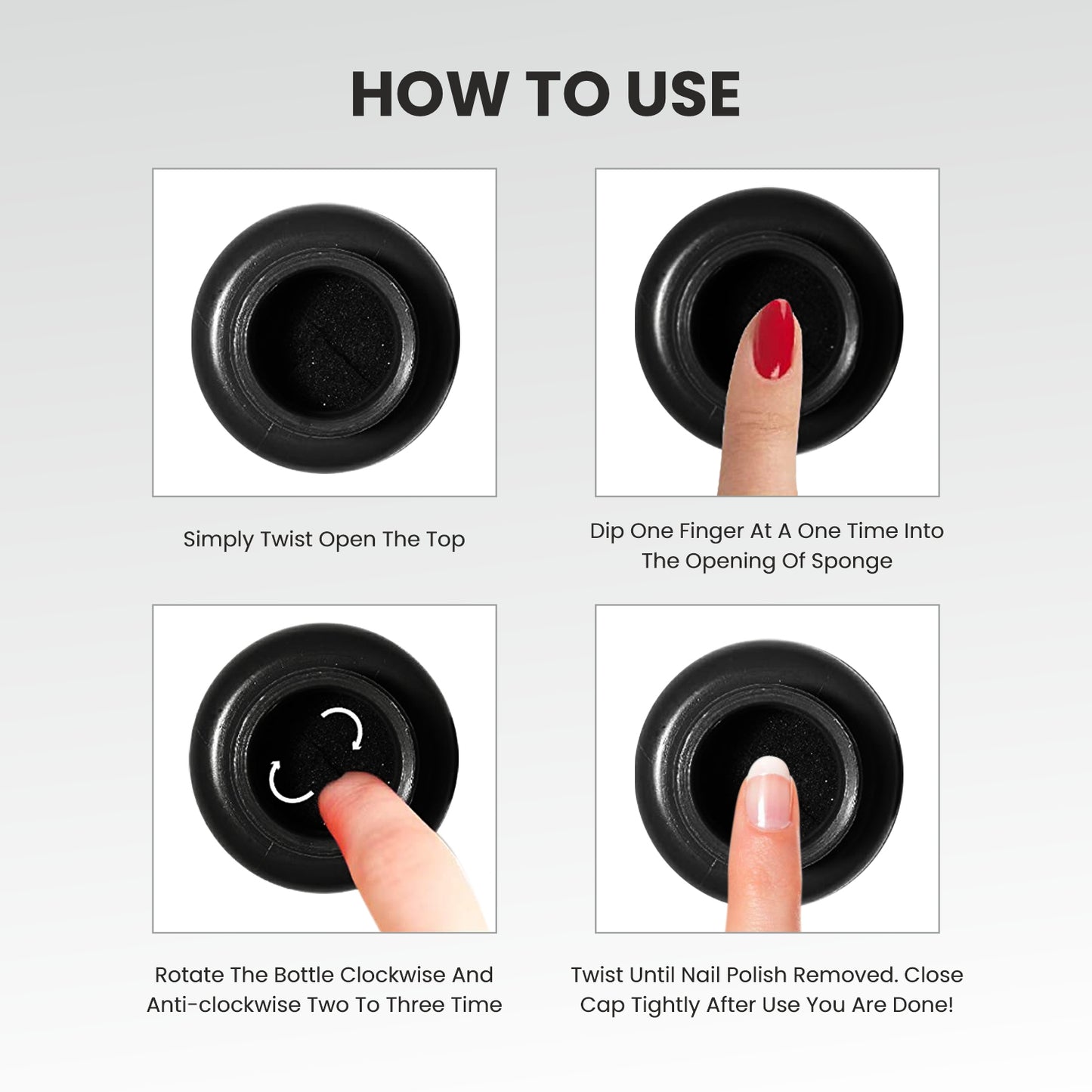 HOW TO USE

Simply Twist Open The Top

Dip One Finger At A One Time Into The Opening Of Sponge

Rotate The Bottle Clockwise And Anti-clockwise Two To Three Time

Twist Until Nail Polish Removed. Close Cap Tightly After Use You Are Done!