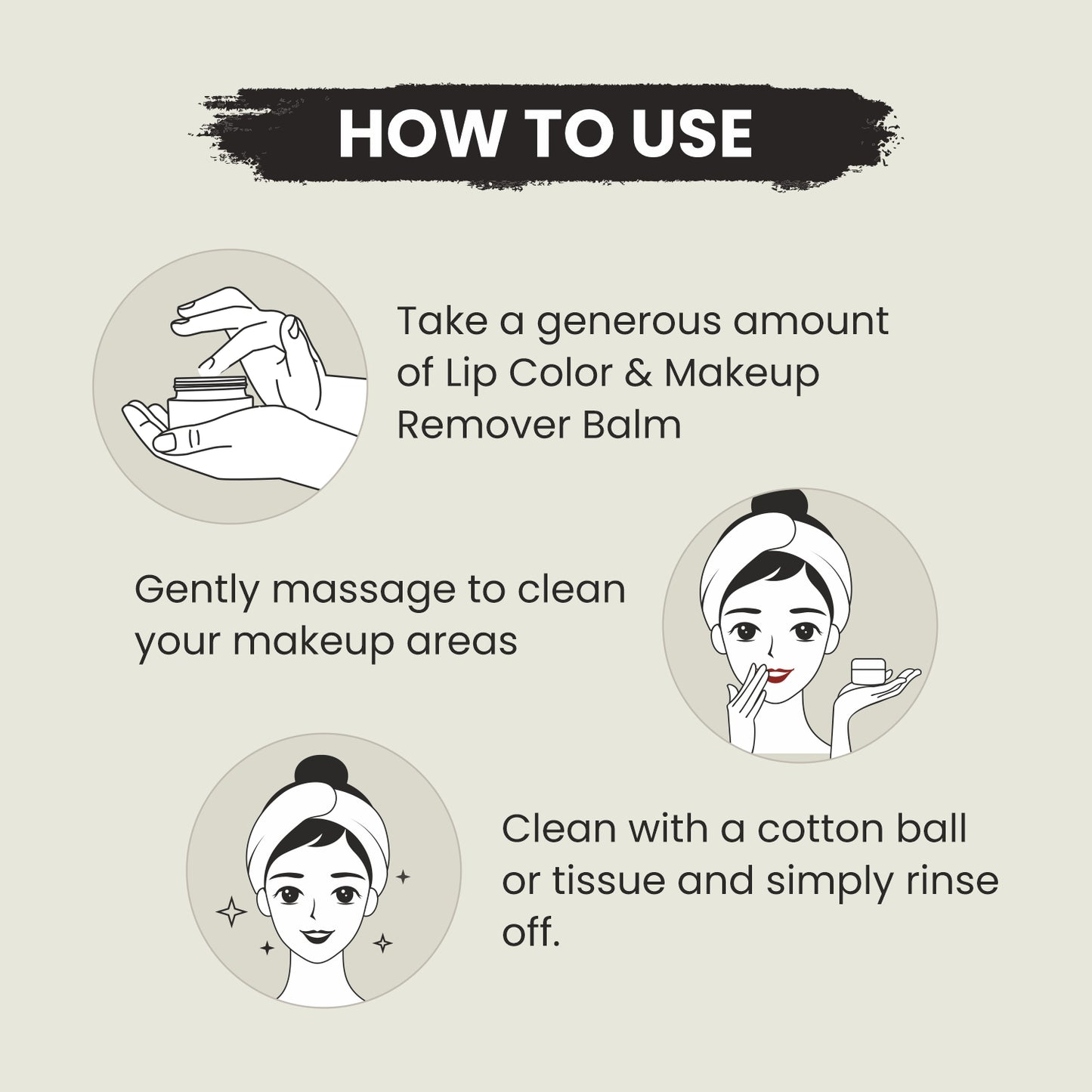 HOW TO USE

Take a generous amount of Lip Color & Makeup Remover Balm

Gently massage to clean your makeup areas

Clean with a cotton ball or tissue and simply rinse off.