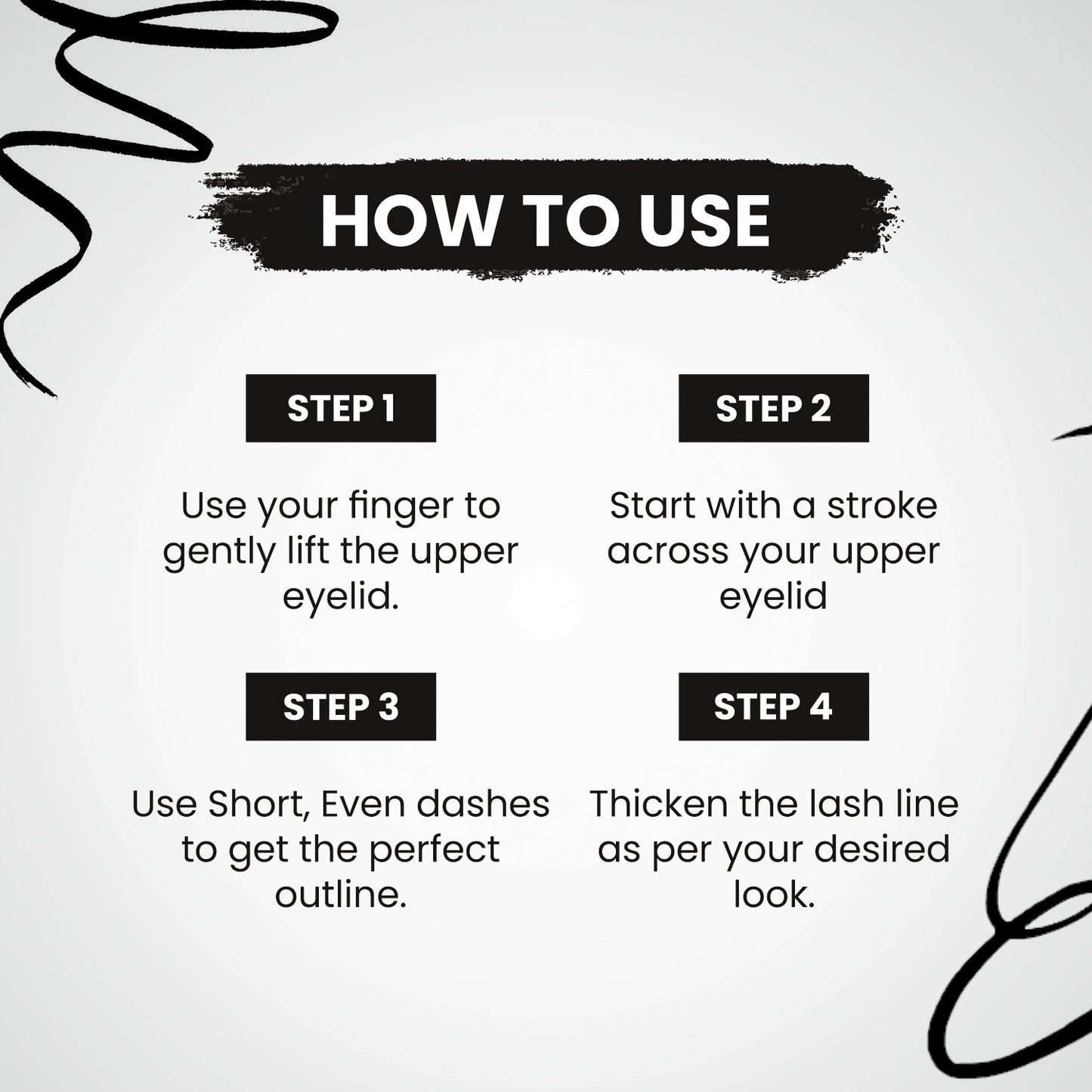 HOW TO USE

STEP 1

Use your finger to gently lift the upper eyelid.

STEP 2

Start with a stroke across your upper eyelid

STEP 3

Use Short, Even dashes to get the perfect outline.

STEP 4

Thicken the lash line as per your desired look.