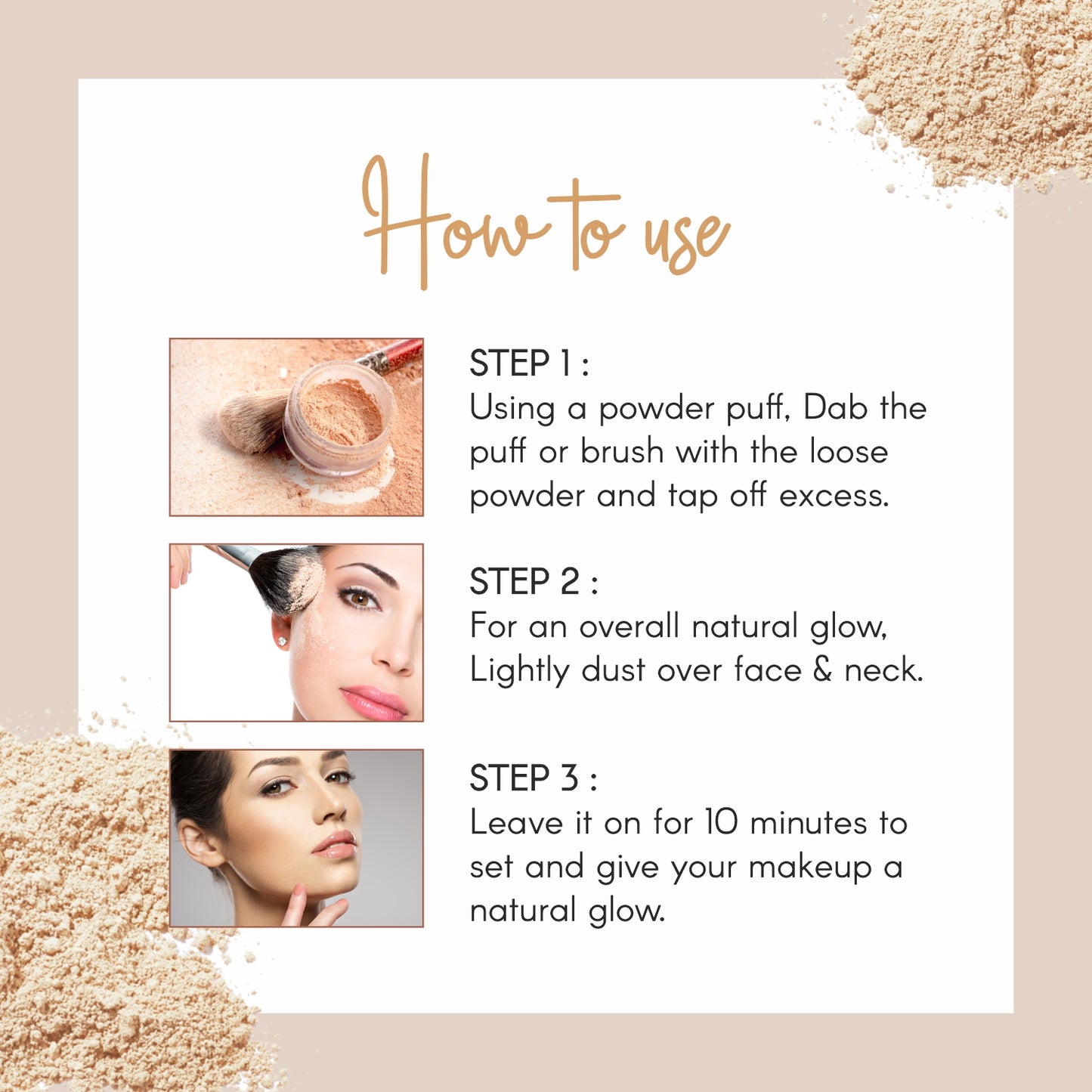 How to use

STEP 1 :
Using a powder puff, Dab the puff or brush with the loose powder and tap off excess.

STEP 2 :
For an overall natural glow, Lightly dust over face & neck.

STEP 3 :
Leave it on for 10 minutes to set and give your makeup a natural glow.